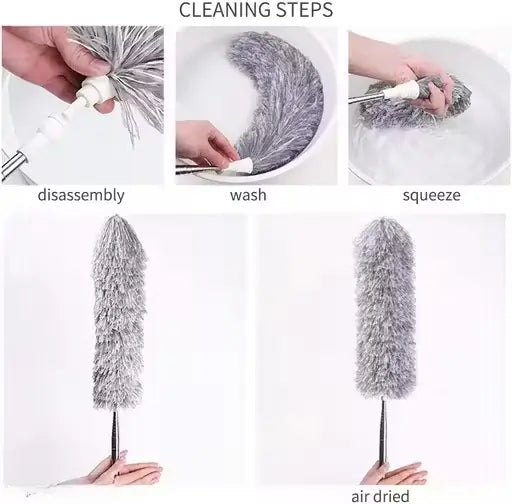 CLEANING STEPS

disassembly

wash

squeeze

air dried