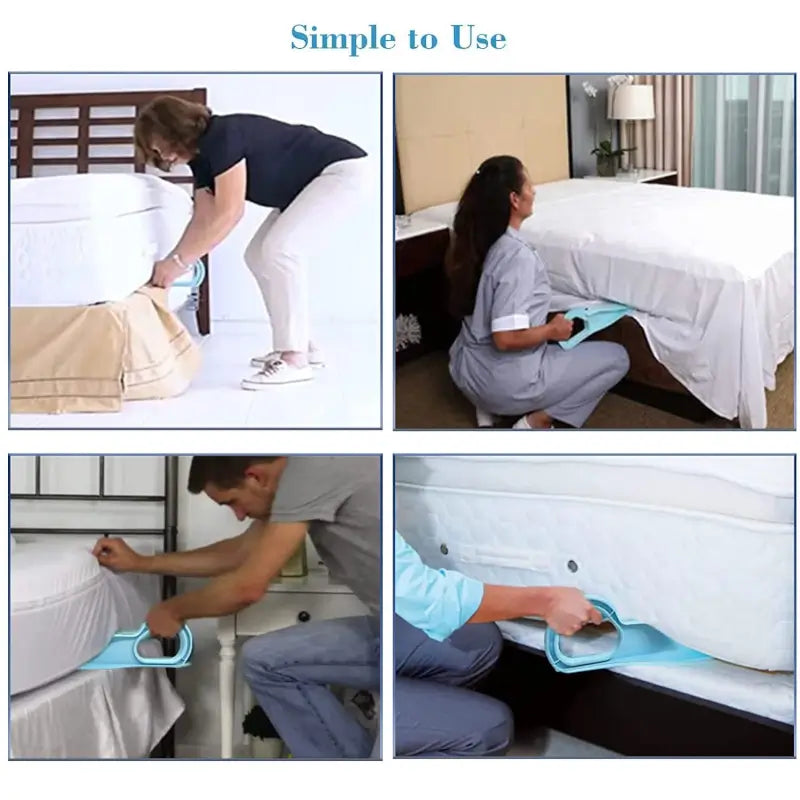 Simple to Use