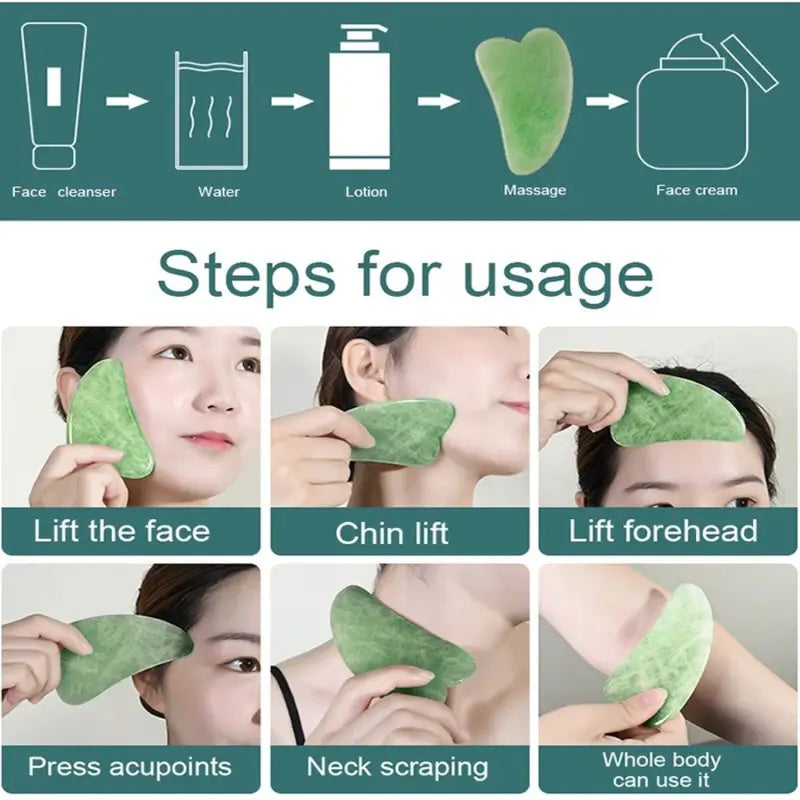 Face cleanser
Water
Lotion
Massage
Face cream

Steps for usage

Lift the face
Chin lift
Lift forehead

Press acupoints
Neck scraping
Whole body can use it